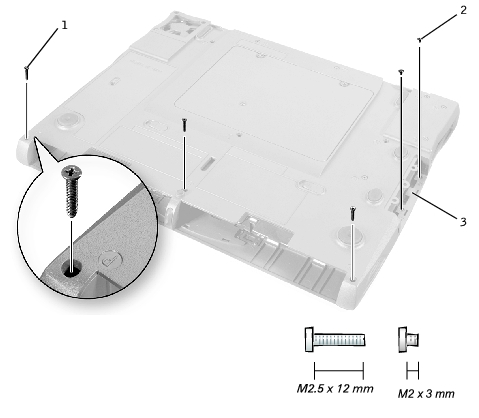 1

2

3

M2.5 x 12 mm

M2 x 3 mm